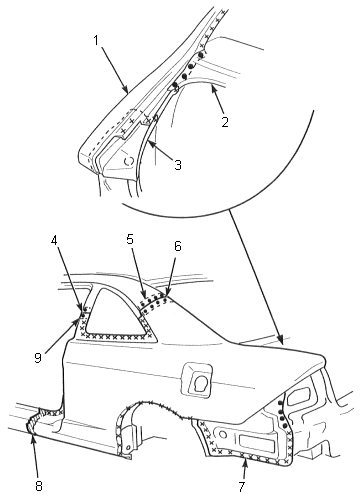 1
2
3
4
5
6
9
8
7