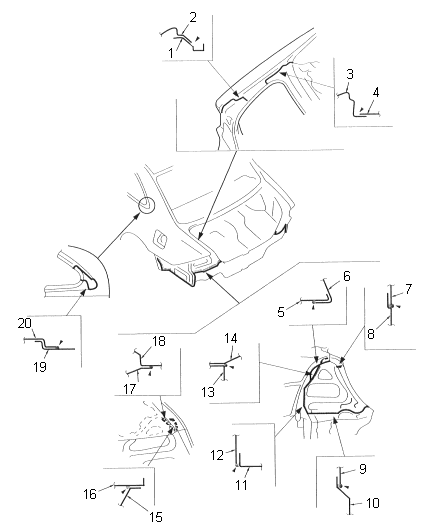 2
1
3
4
6
5
7
8
20
19
18
17
14
13
12
11
9
10
16
15