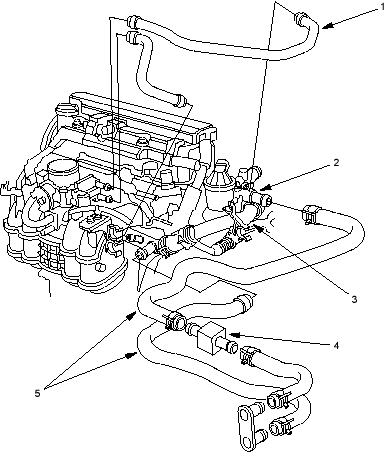 1
2
3
4
5