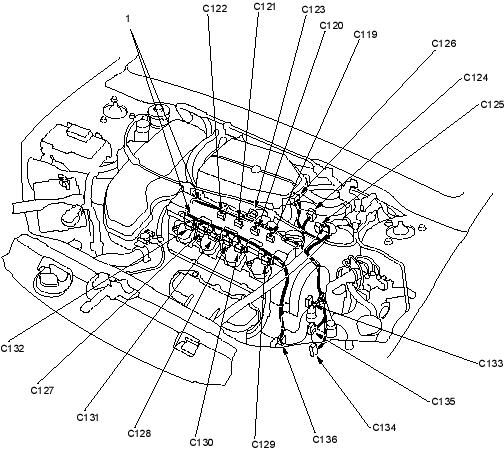 1
C122
C121
C123
C120
C119
C126
C124
C125
C132
C127
C131
C128
C130
C129
C136
C134
C135
C133