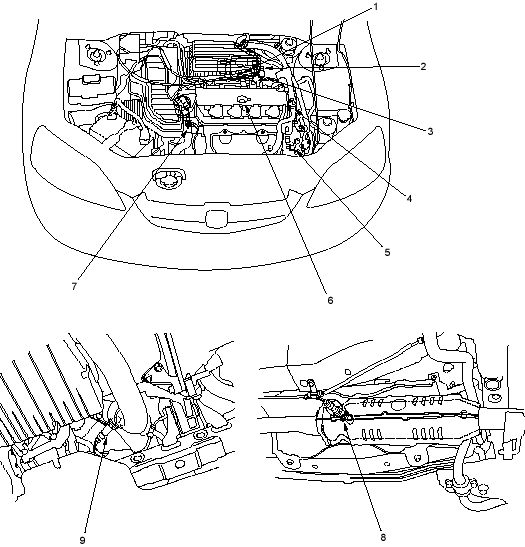 1
2
3
4
5
6
7
9
8