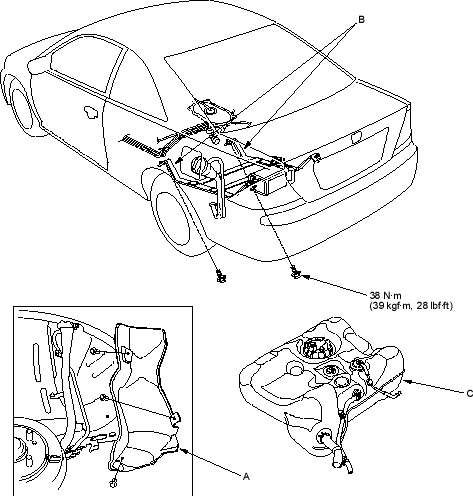 B

38 N·m
(39 kgf·m, 28 lbf·ft)

C

A