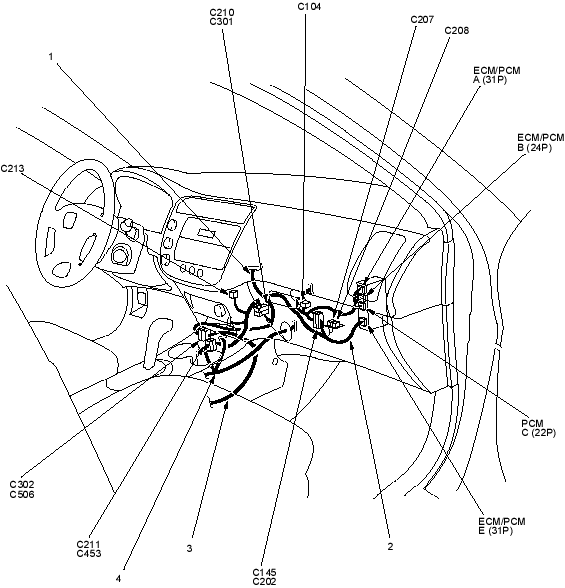 C210
C301

C104

C207

C208

1

ECM/PCM
A (31P)

ECM/PCM
B (24P)

C213

PCM
C (22P)

C302
C506

ECM/PCM
E (31P)

C211
C453

3

2

4

C145
C202