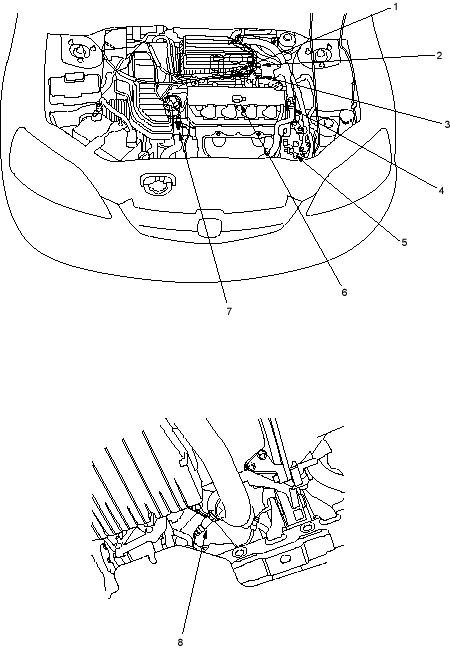 1
2
3
4
5
6
7
8