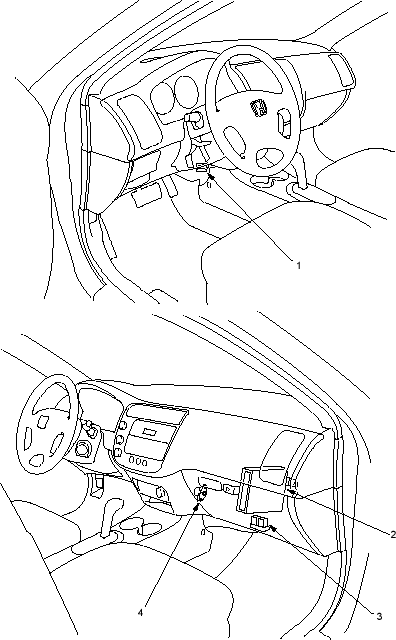 1

2

4

3