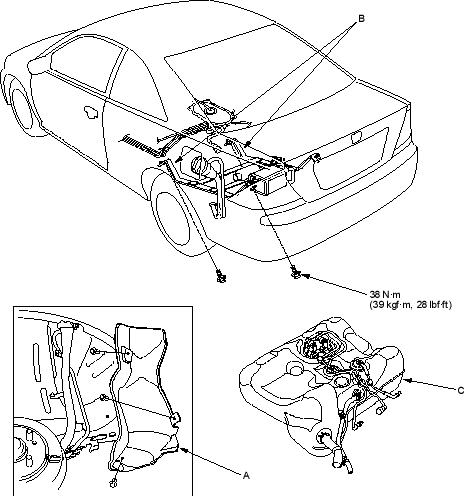 B

38 N·m
(39 kgf·m, 28 lbf·ft)

C

A