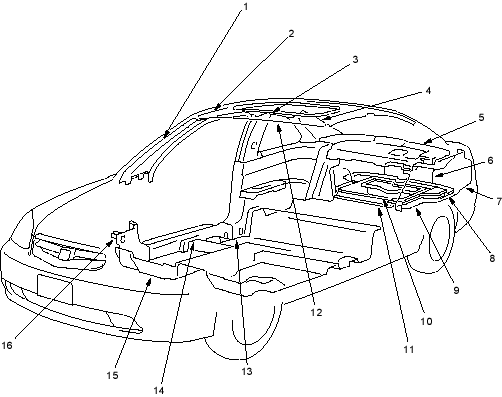 1
2
3
4
5
6
7
8
9
10
11
12
13
14
15
16