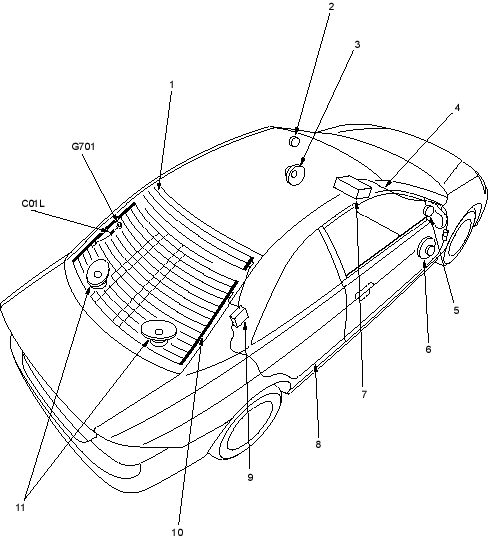 2
3
1
4
G701
C01L
5
6
7
8
9
11
10