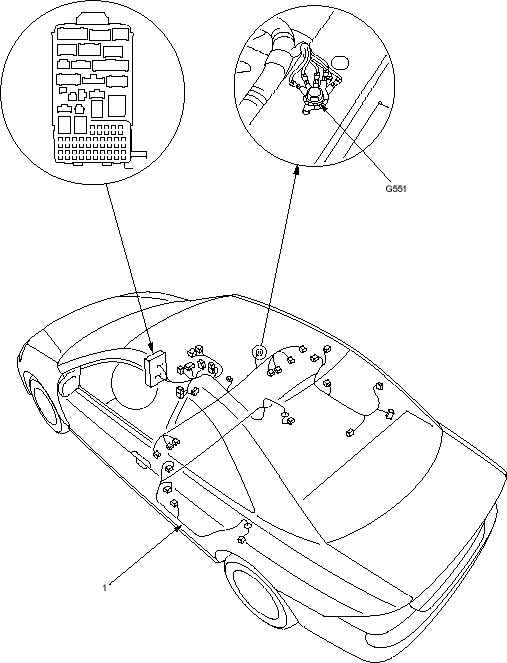 G551

1