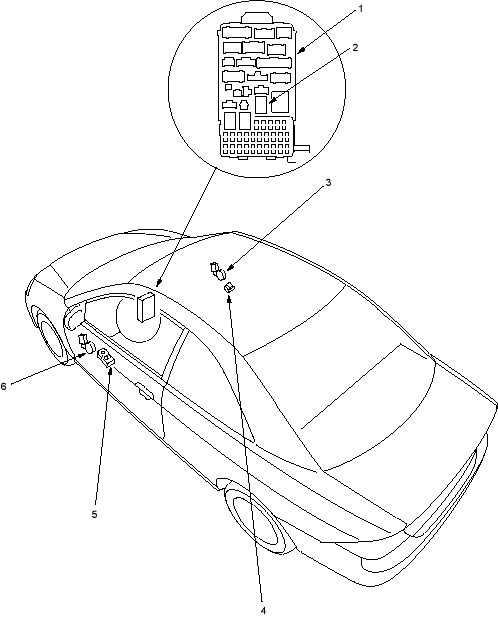 1
2
3
6
5
4