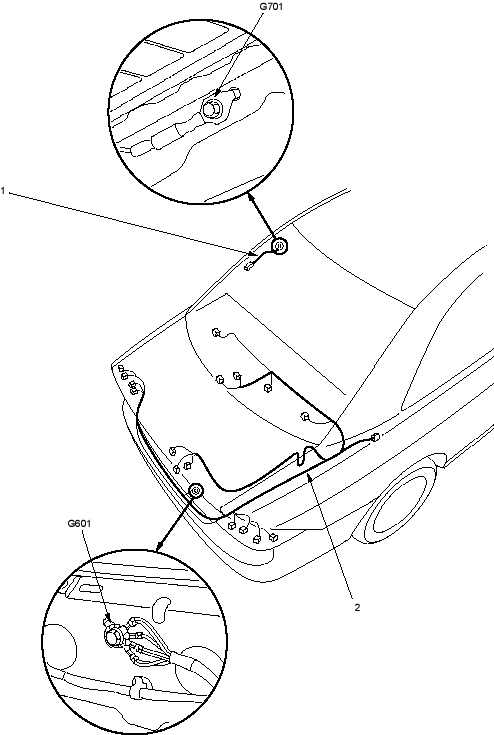 G701

1

G601

2