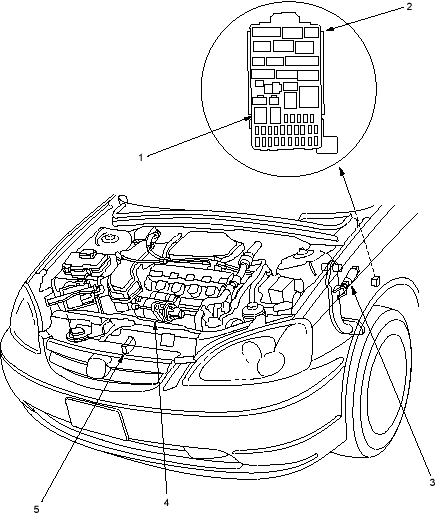 2
1
3
5
4