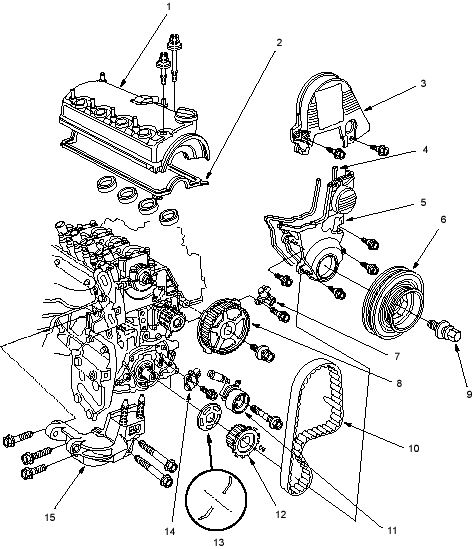 1
2
3
4
5
6
7
8
9
10
11
12
13
14
15