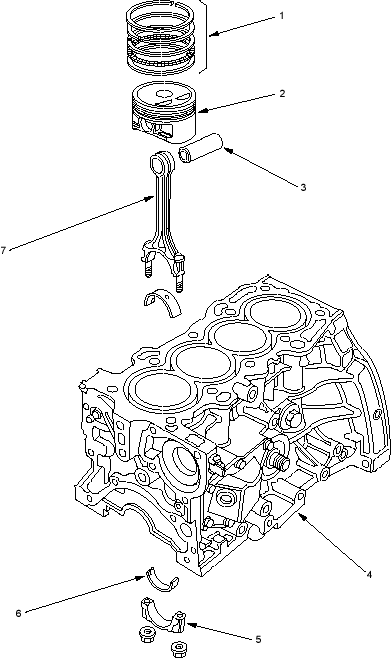 1
2
3
7
4
6
5