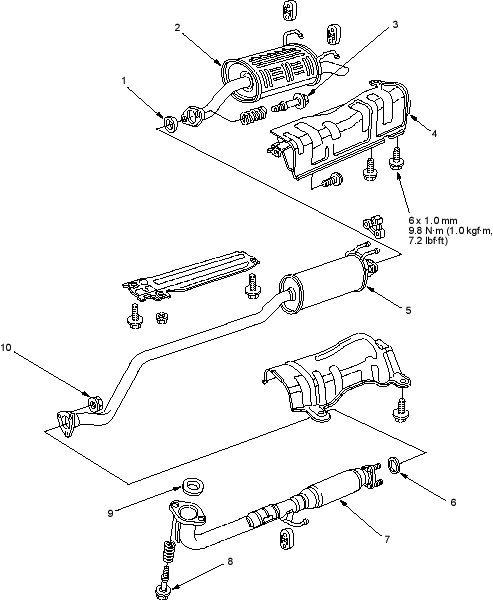 2

3

1

4

6 x 1.0 mm
9.8 N·m (1.0 kgf·m, 7.2 lbf·ft)

5

10

6

9

7

8