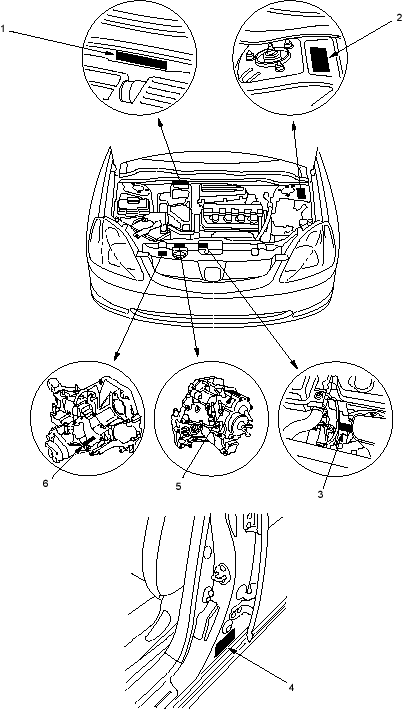 1
2
6
5
3
4