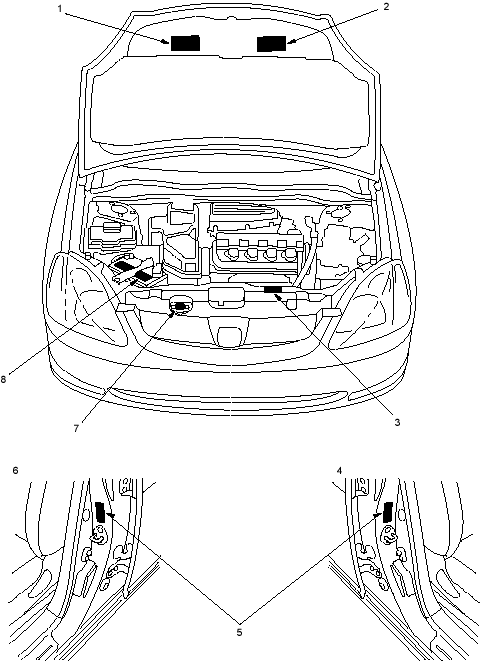 1
2
8
7
3
6
4
5