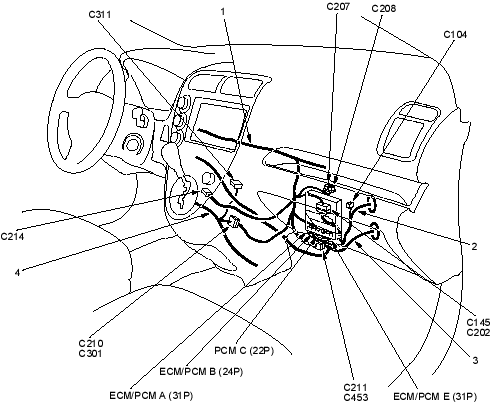 C311
1
C207
C208
C104
C214
4
2
C145
C202
3
C210
C301
PCM C (22P)
ECM/PCM B (24P)
ECM/PCM A (31P)
C211
C453
ECM/PCM E (31P)