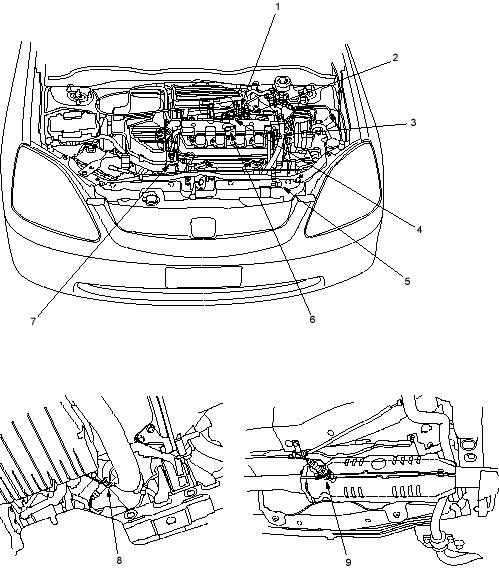 1
2
3
4
5
6
7
8
9