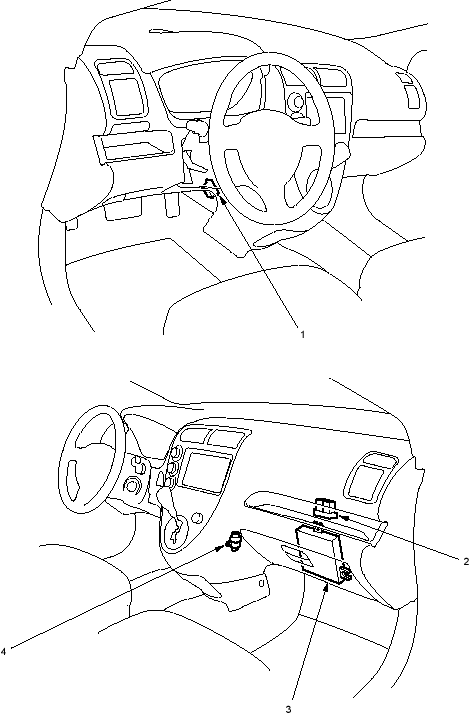 1

2

4

3