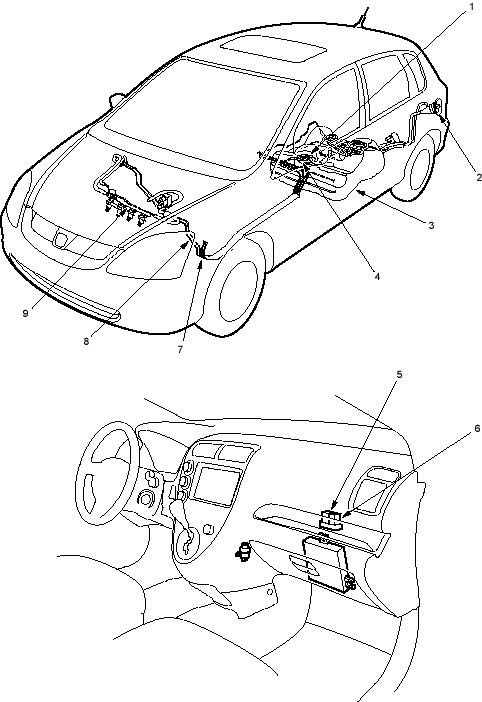 1
2
3
4
9
8
7
5
6