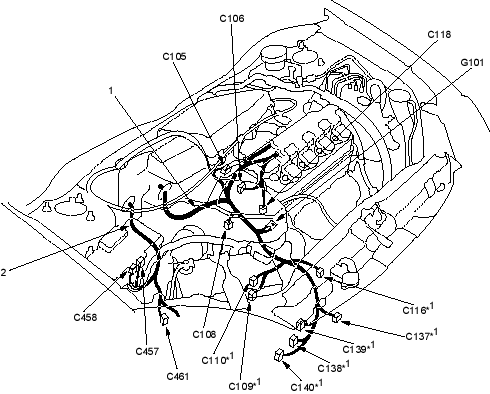 C106
C118
C105
G101
1
2
C458
C457
C461
C108
C110*1
C109*1
C116*1
C137*1
C139*1
C138*1
C140*1