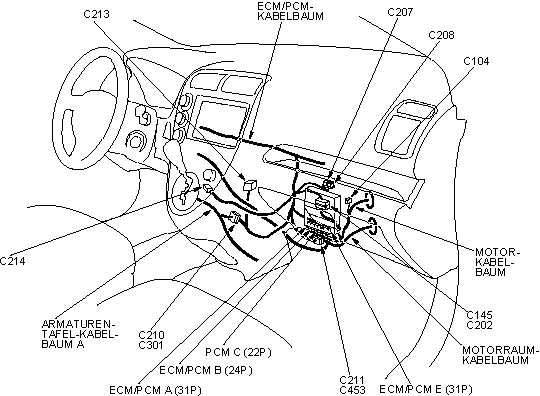 C213

ECM/PCM-KABELBAUM

C207

C208

C104

C214

MOTOR-KABEL-BAUM

C145
C202

ARMATUREN-TAFEL-KABEL-BAUM A

C210
C301

PCM C (22P)

MOTORRAUM-KABELBAUM

ECM/PCM B (24P)

ECM/PCM A (31P)

C211
C453

ECM/PCM E (31P)