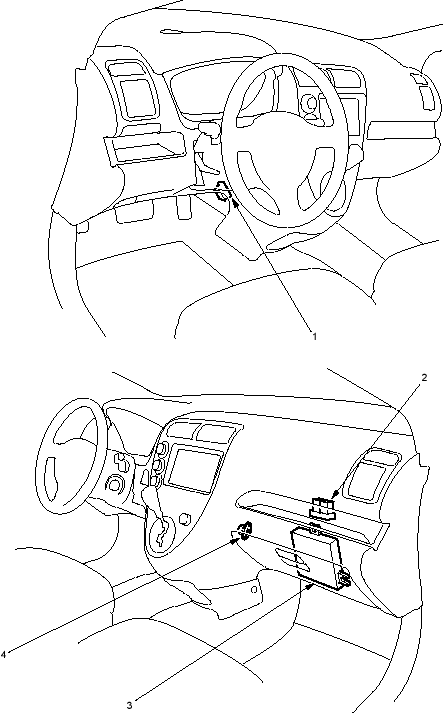 1

2

4

3