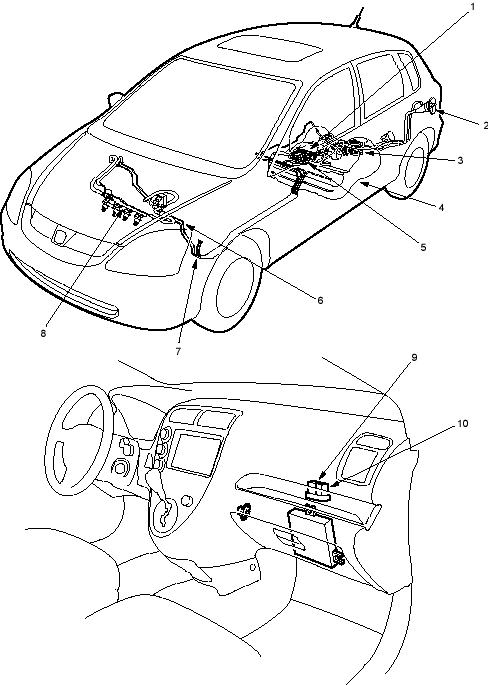 1
2
3
4
5
6
7
8
9
10