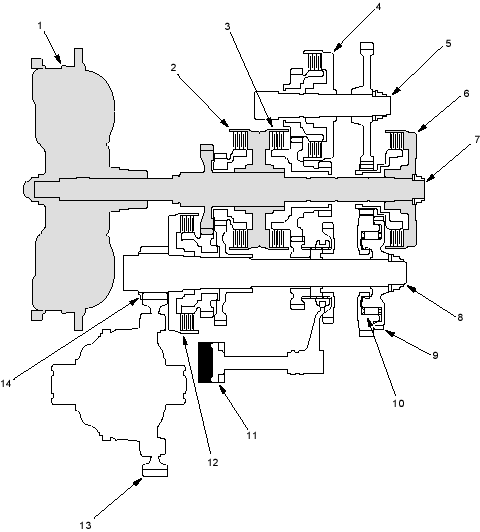 1
2
3
4
5
6
7
8
9
10
11
12
13
14