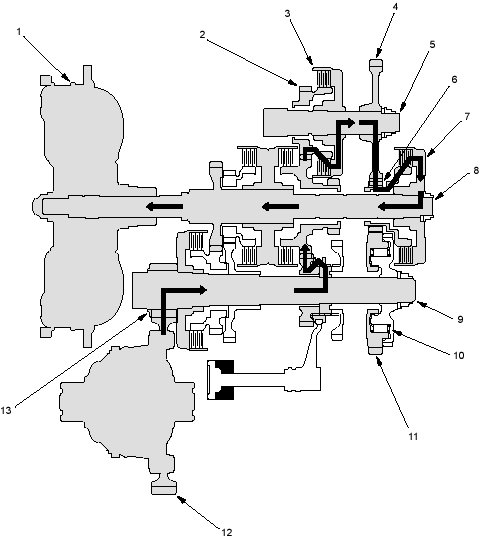 1
2
3
4
5
6
7
8
9
10
11
12
13