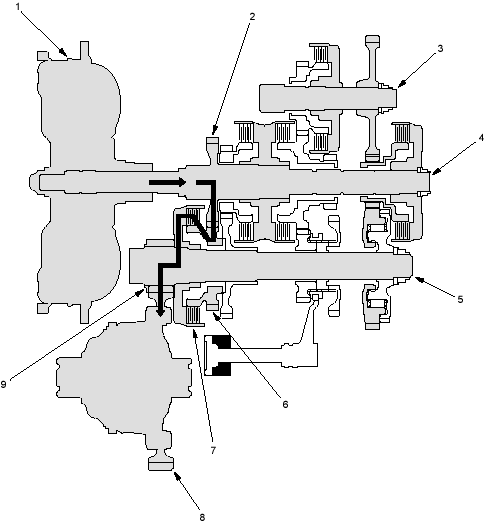 1
2
3
4
5
9
6
7
8