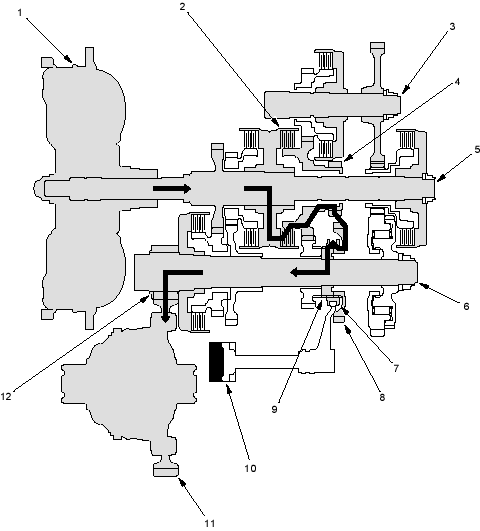 1
2
3
4
5
6
7
8
9
10
11
12