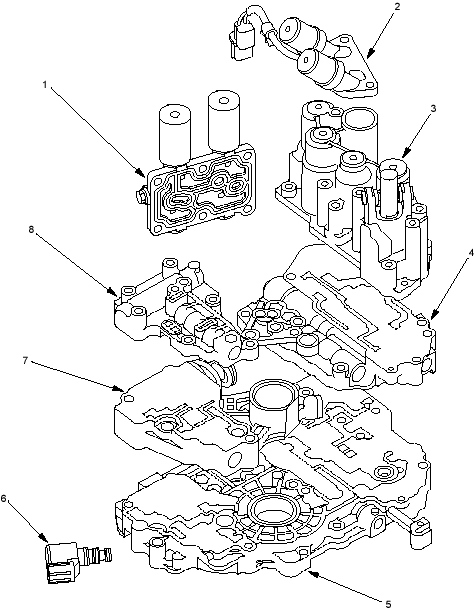 2
1
3
8
4
7
6
5