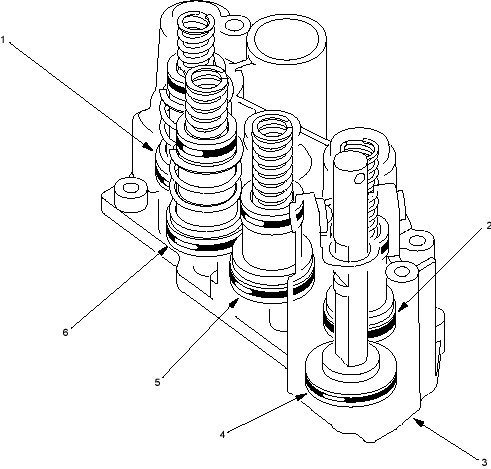 1
2
6
5
4
3