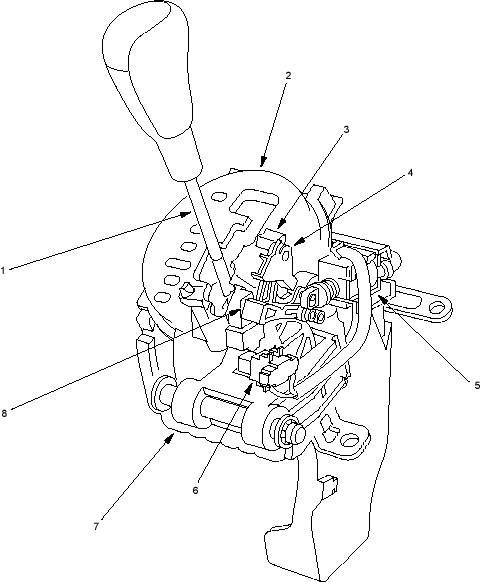 2
3
4
1
5
8
6
7