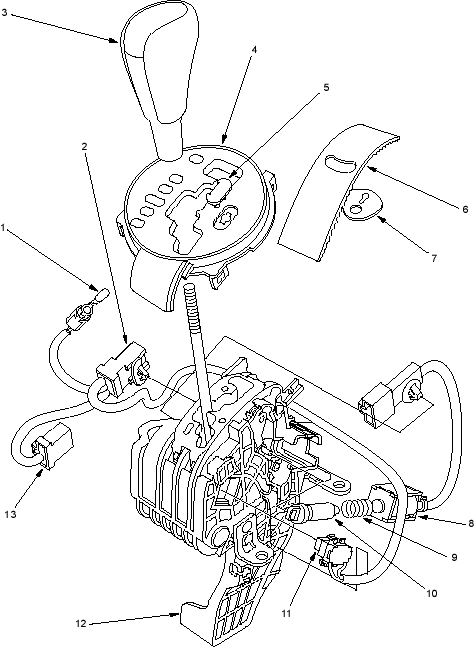 3
4
5
2
1
6
7
13
8
9
10
11
12