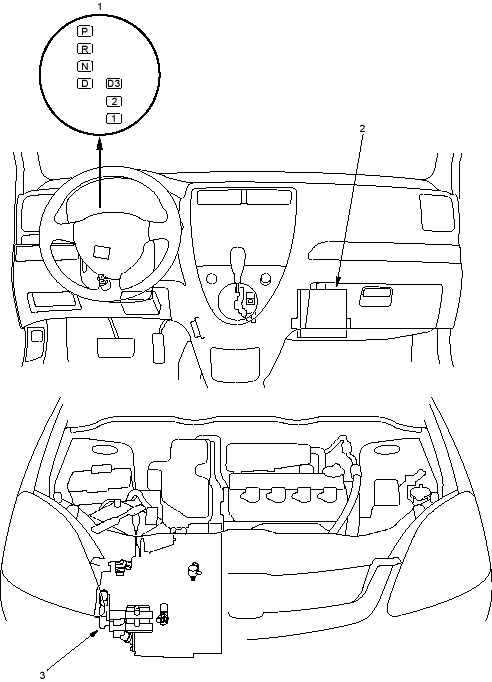 1

P
R
N
D D3
2
1

2

3