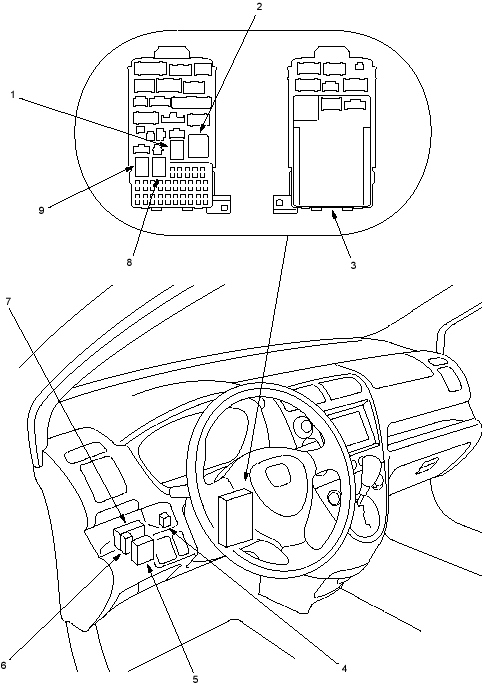 2
1
9
8
3
7
6
5
4