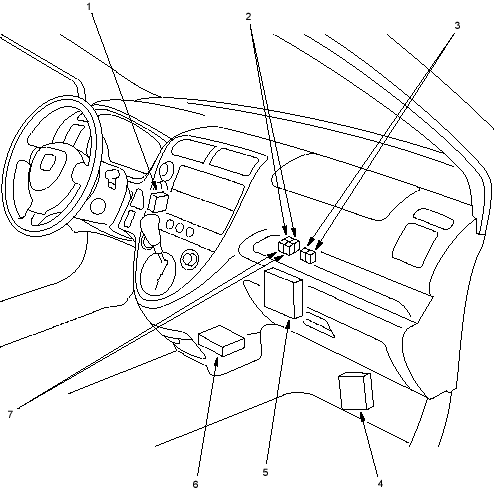 1
2
3
7
6
5
4