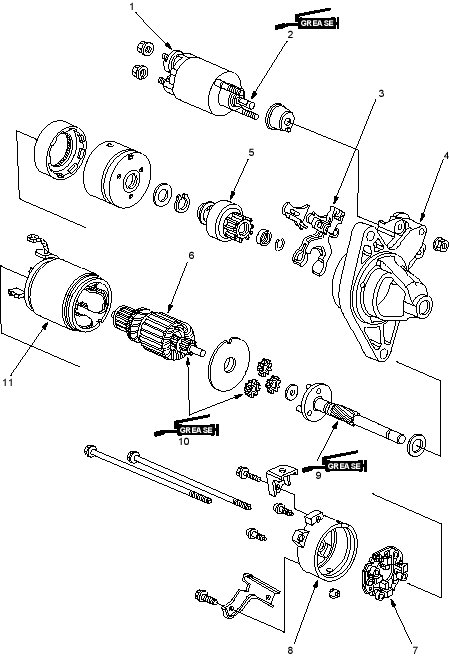 1
GREASE
2
3
4
5
6
11
GREASE
10
GREASE
9
8
7