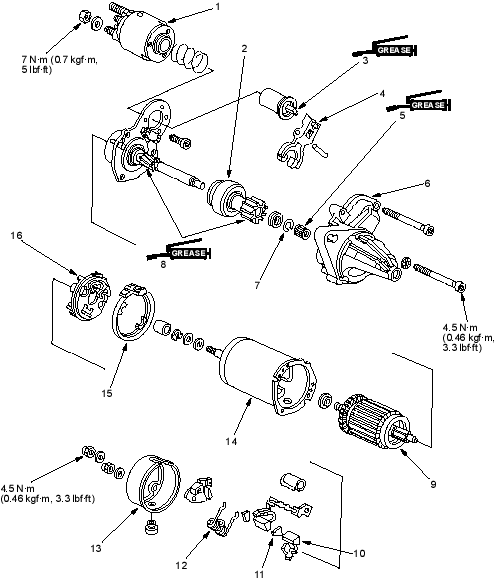 1

7 N·m (0.7 kgf·m, 5 lbf·ft)

2

GREASE

3

4

GREASE

5

6

16

GREASE

8

7

4.5 N·m (0.46 kgf·m, 3.3 lbf·ft)

15

14

9

4.5 N·m (0.46 kgf·m, 3.3 lbf·ft)

13

12

11

10