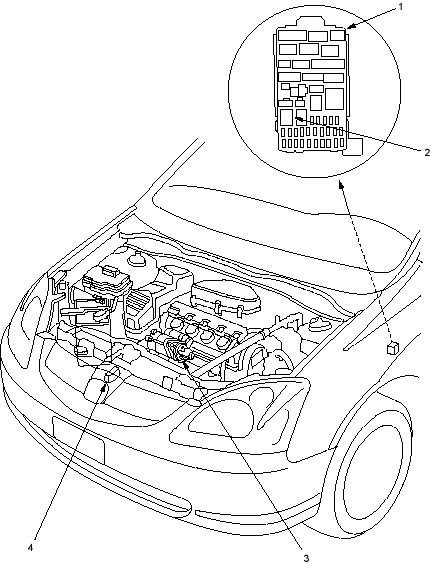 1

2

4

3