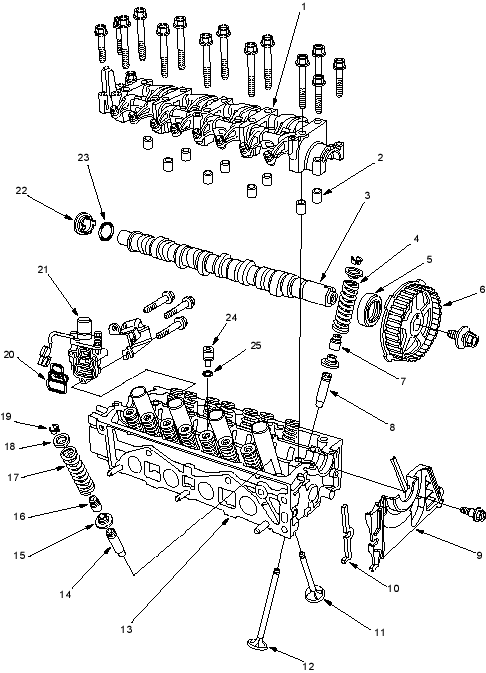 1
2
3
4
5
6
7
8
9
10
11
12
13
14
15
16
17
18
19
20
21
22
23
24
25