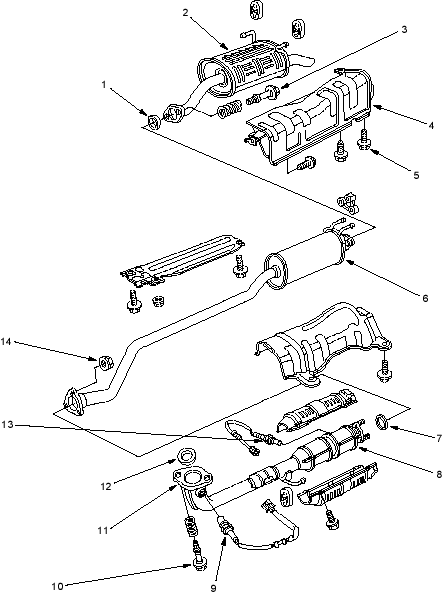 2
3
1
4
5
6
14
13
7
12
8
11
10
9