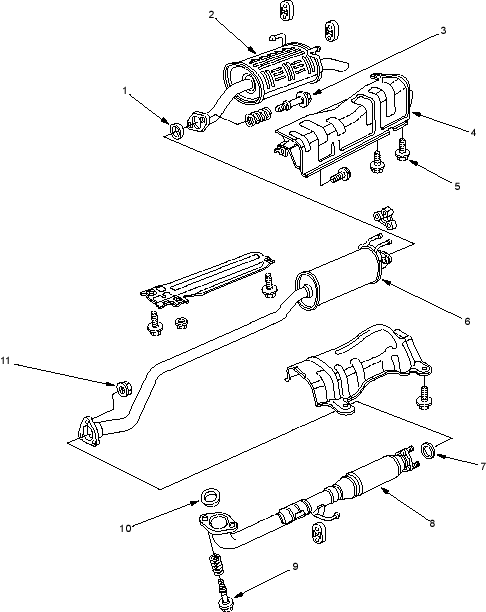 2
3
1
4
5
6
11
7
10
8
9