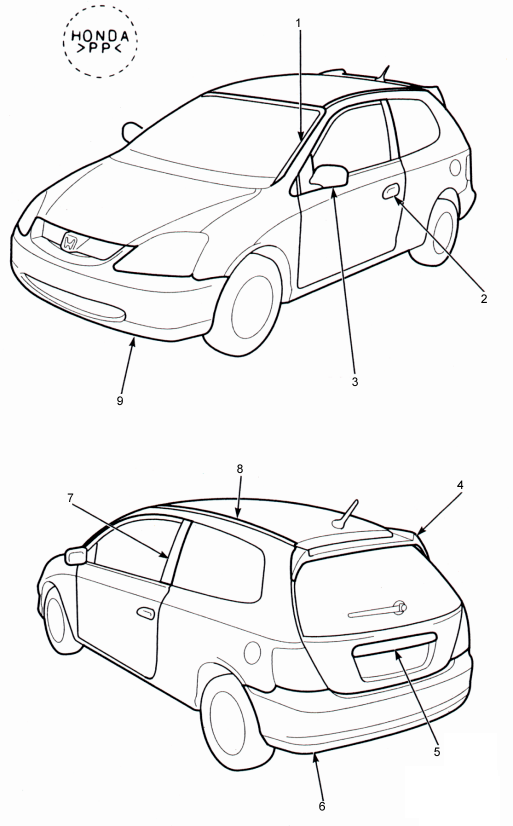 HONDA
>PP<

1
2
3
9

8
4
7
5
6