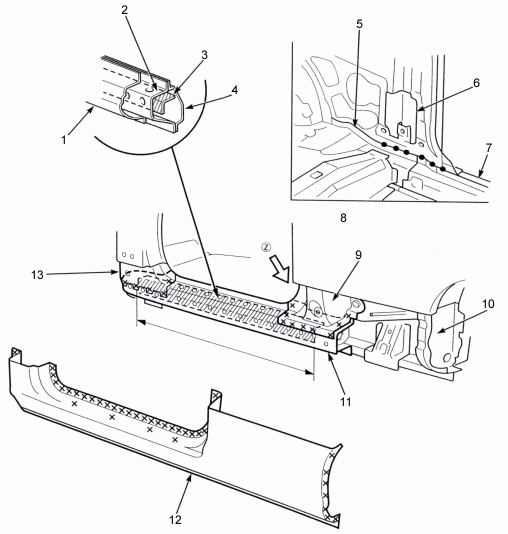 2
3
4
1
5
6
7
8
Z
9
13
10
11
12