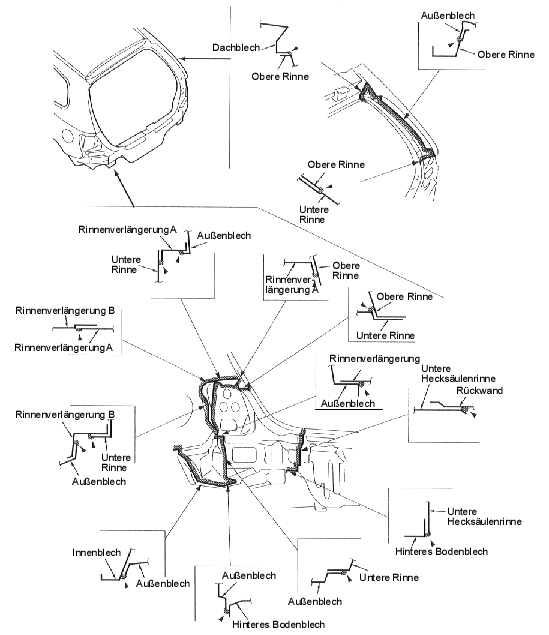 Dachblech
Obere Rinne
Außenblech
Obere Rinne
Obere Rinne
Untere Rinne
Rinnenverlängerung A
Außenblech
Untere Rinne
Rinnenverlängerung A
Obere Rinne
Obere Rinne
Untere Rinne
Rinnenverlängerung B
Rinnenverlängerung A
Rinnenverlängerung
Außenblech
Untere Hecksäulenrinne
Rückwand
Rinnenverlängerung B
Untere Rinne
Außenblech
Untere Hecksäulenrinne
Hinteres Bodenblech
Innenblech
Außenblech
Außenblech
Hinteres Bodenblech
Untere Rinne
Außenblech