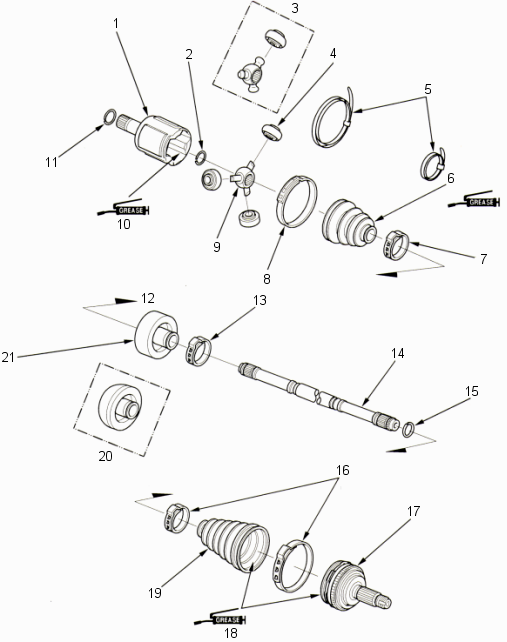 1
2
3
4
5
11
GREASE
10
9
8
6
GREASE
7
12
13
21
14
15
20
16
17
19
GREASE
18